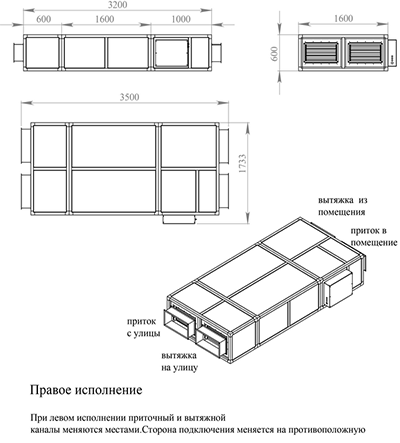 3200

600

1600

1000

1600

600

3500

1733

вытяжка из помещения

приток в помещение

приток с улицы

вытяжка на улицу

Правое исполнение

При левом исполнении приточный и вытяжной каналы меняются местами.Сторона подключения меняется на противоположную